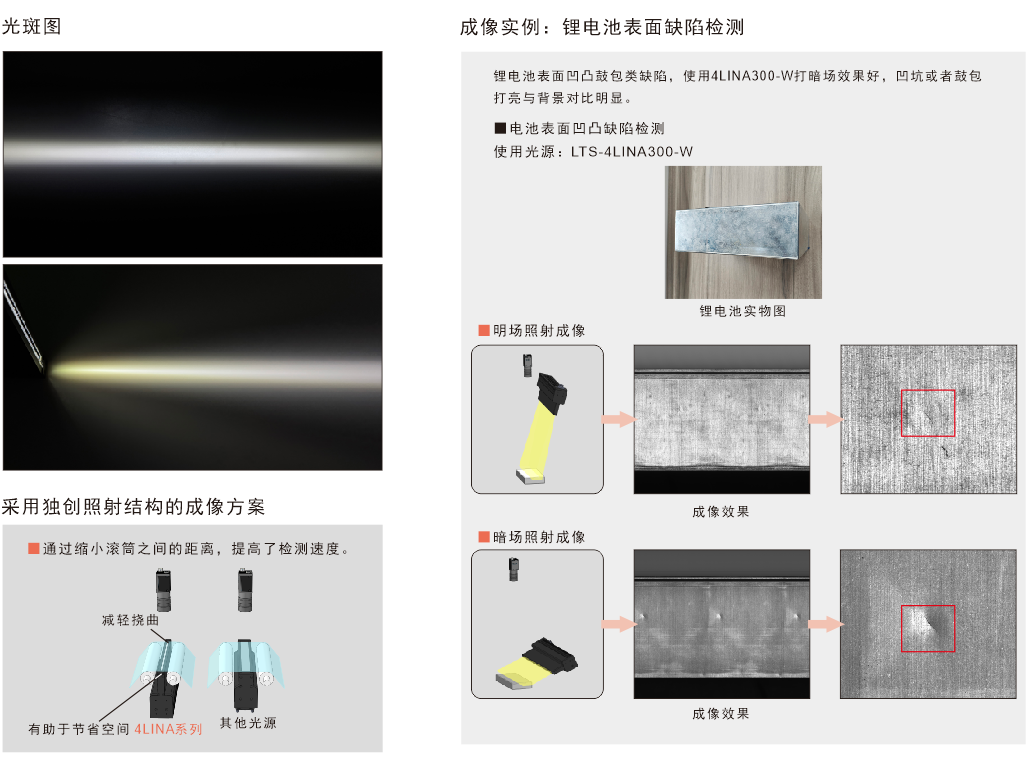 光斑图

采用独创照射结构的成像方案

■通过缩小滚筒之间的距离，提高了检测速度。

减轻挠曲

有助于节省空间 4LINA系列

其他光源

成像实例：锂电池表面缺陷检测

锂电池表面凹凸鼓包类缺陷，使用4LINA300-W打暗场效果好，凹坑或者鼓包打亮与背景对比明显。

■电池表面凹凸缺陷检测
使用光源：LTS-4LINA300-W

锂电池实物图

■明场照射成像

成像效果

■暗场照射成像

成像效果